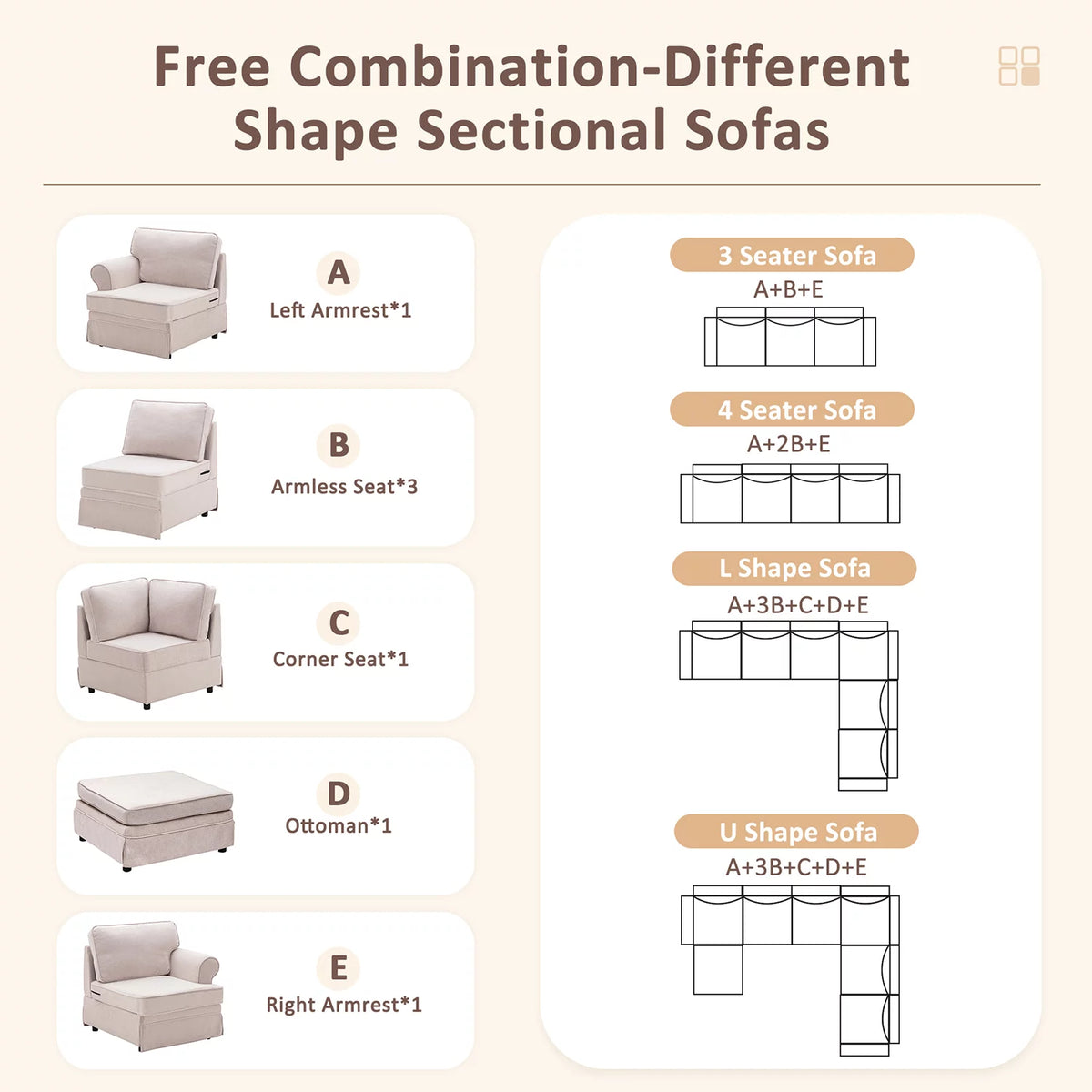 Free Combination-Different Shape Sectional Sofas

A
Left Armrest*1

B
Armless Seat*3

C
Corner Seat*1

D
Ottoman*1

E
Right Armrest*1

3 Seater Sofa
A+B+E

4 Seater Sofa
A+2B+E

L Shape Sofa
A+3B+C+D+E

U Shape Sofa
A+3B+C+D+E